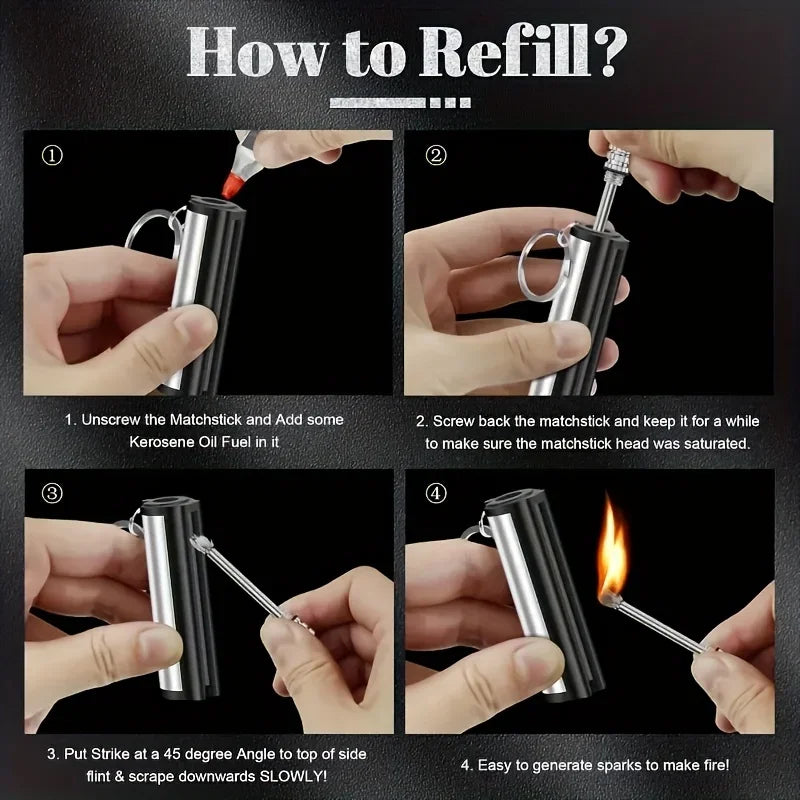 How to Refill?

①

1. Unscrew the Matchstick and Add some Kerosene Oil Fuel in it

②

2. Screw back the matchstick and keep it for a while to make sure the matchstick head was saturated.

③

3. Put Strike at a 45 degree Angle to top of side flint & scrape downwards SLOWLY!

④

4. Easy to generate sparks to make fire!