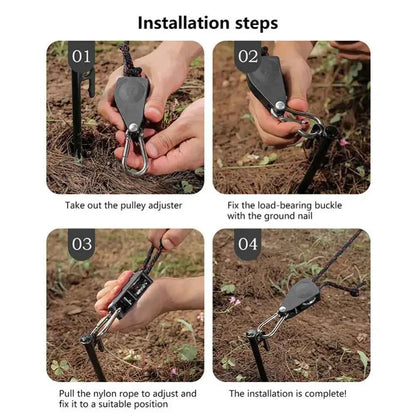 Installation steps

01

Take out the pulley adjuster

02

Fix the load-bearing buckle with the ground nail

03

Pull the nylon rope to adjust and fix it to a suitable position

04

The installation is complete!