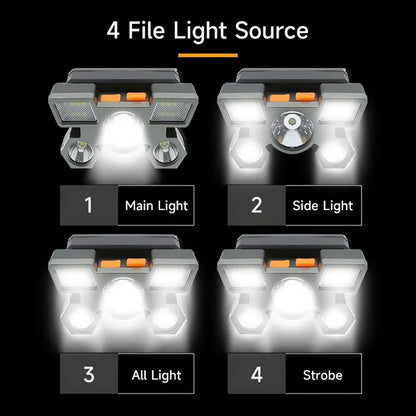 4 File Light Source

1 Main Light

2 Side Light

3 All Light

4 Strobe