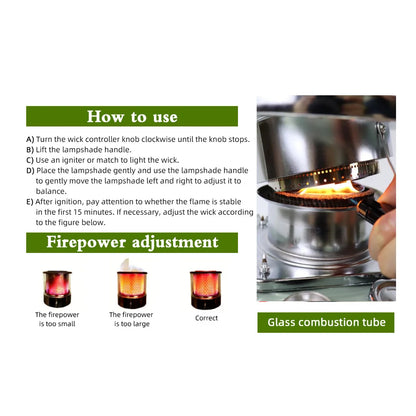 How to use

A) Turn the wick controller knob clockwise until the knob stops.
B) Lift the lampshade handle.
C) Use an igniter or match to light the wick.
D) Place the lampshade gently and use the lampshade handle to gently move the lampshade left and right to adjust it to balance.
E) After ignition, pay attention to whether the flame is stable in the first 15 minutes. If necessary, adjust the wick according to the figure below.

Firepower adjustment

The firepower is too small

The firepower is too large

Correct

Glass combustion tube