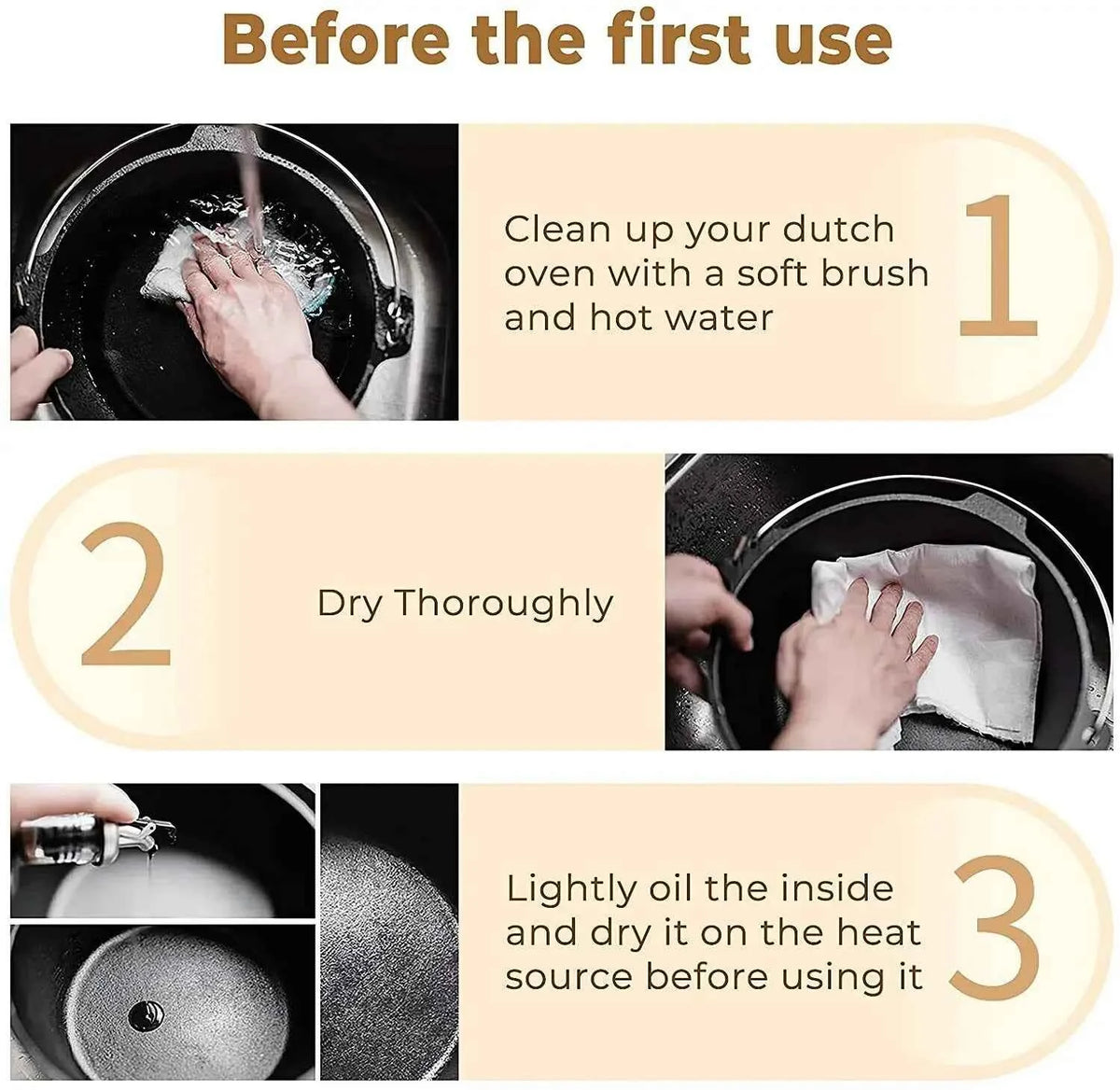 Before the first use

Clean up your dutch oven with a soft brush and hot water

1

2

Dry Thoroughly

Lightly oil the inside and dry it on the heat source before using it

3